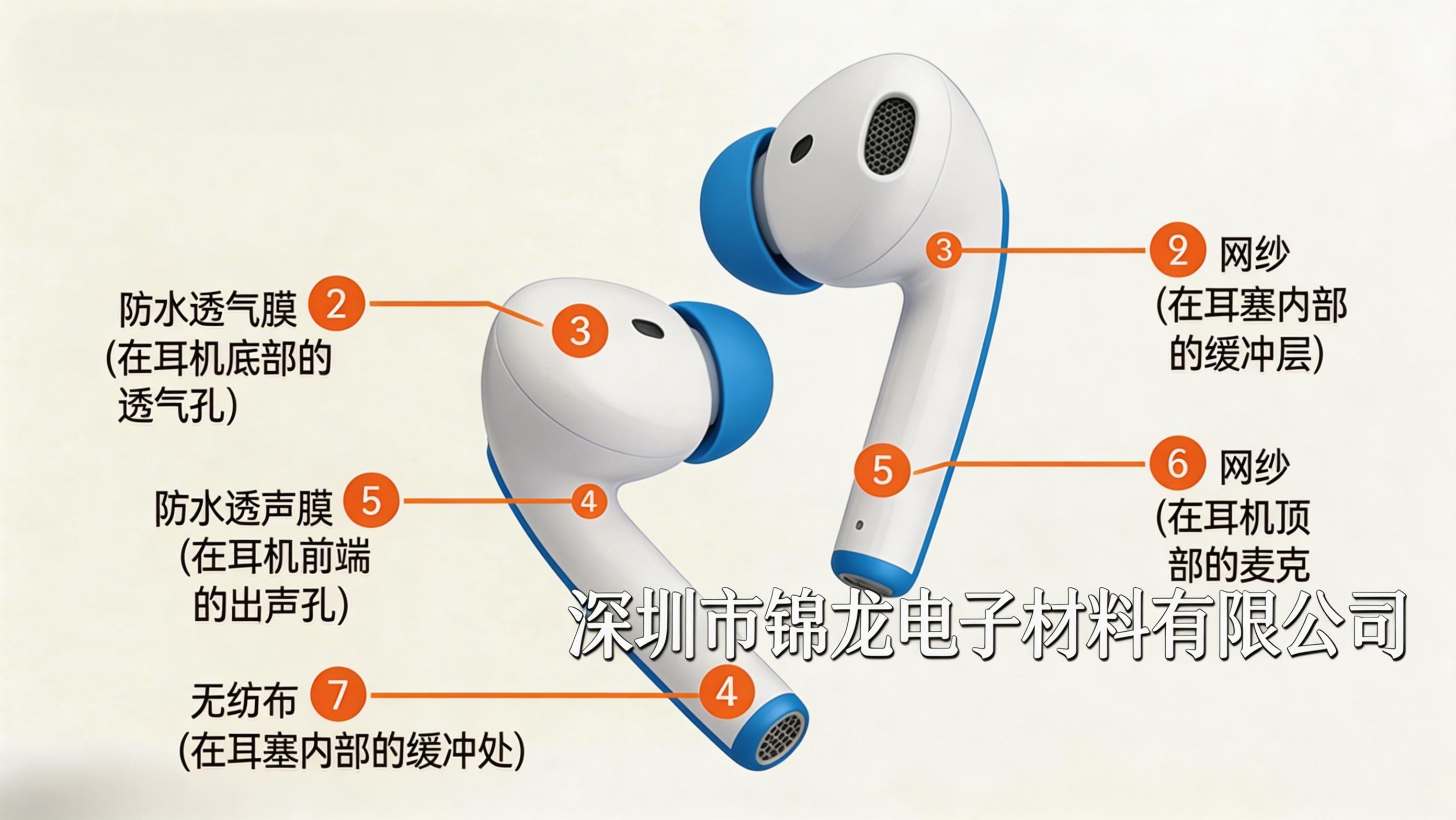 防水透气膜 2
(在耳机底部的透气孔)

3

防水透声膜 5
(在耳机前端的出声孔)

4

无纺布 7
(在耳塞内部的缓冲处)

4

3

9 网纱
(在耳塞内部的缓冲层)

5

6 网纱
(在耳机顶部的麦克

深圳市锦龙电子材料有限公司